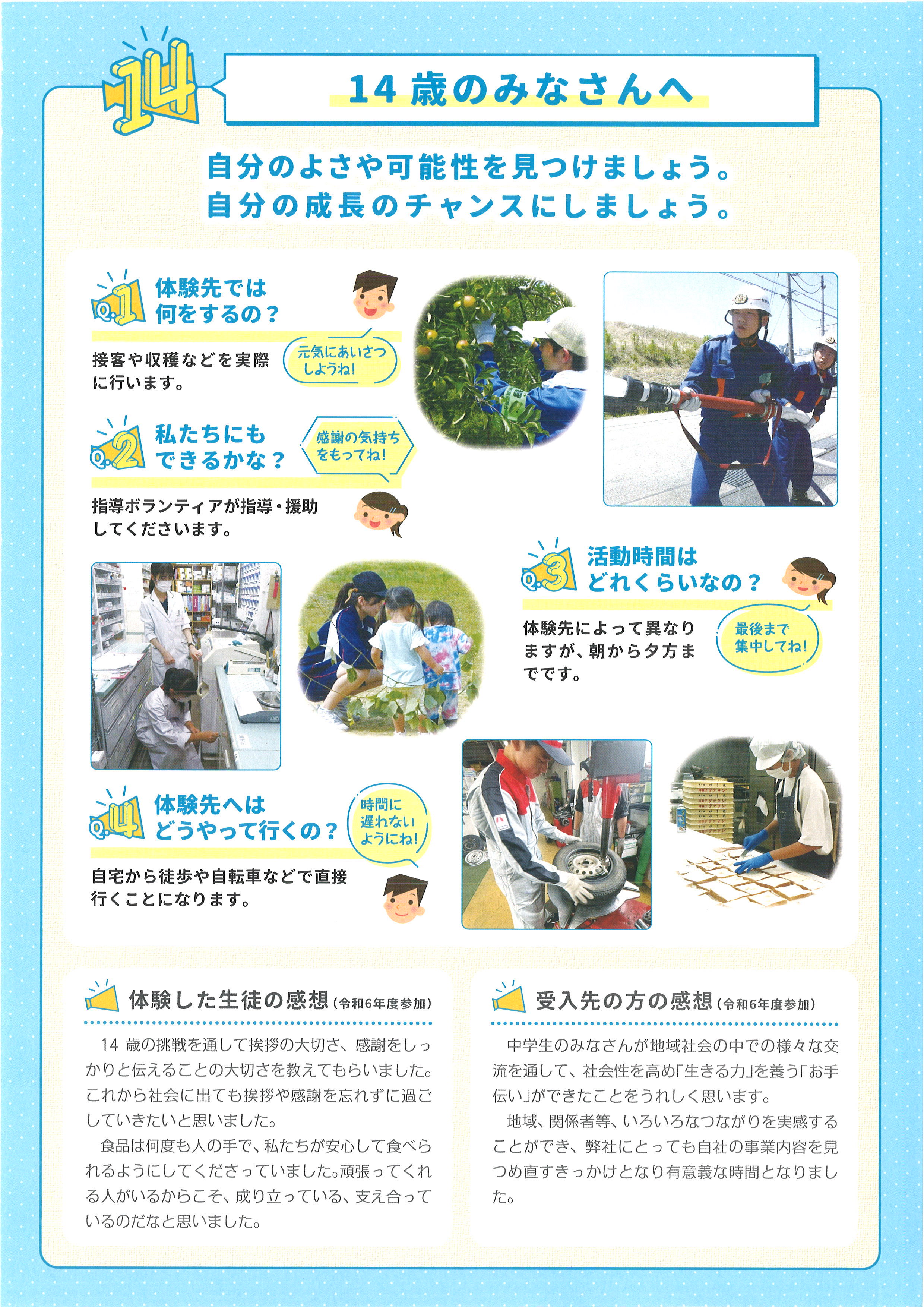 14

14 歳のみなさんへ

自分のよさや可能性を見つけましょう。
自分の成長のチャンスにしましょう。

Q.1 体験先では何をするの？

接客や収穫などを実際に行います。

元気にあいさつしようね！

Q.2 私たちにもできるかな？

感謝の気持ちをもってね！

指導ボランティアが指導・援助してくださいます。

Q.3 活動時間はどれくらいなの？

体験先によって異なりますが、朝から夕方までです。

最後まで集中してね！

Q.4 体験先へはどうやって行くの？

時間に遅れないようにね！

自宅から徒歩や自転車などで直接行くことになります。

体験した生徒の感想（令和6年度参加）

14 歳の挑戦を通して挨拶の大切さ、感謝をしっかりと伝えることの大切さを教えてもらいました。これから社会に出ても挨拶や感謝を忘れずに過ごしていきたいと思いました。

食品は何度も人の手で、私たちが安心して食べられるようにしてくださっていました。頑張ってくれる人がいるからこそ、成り立っている、支え合っているのだなと思いました。

受入先の方の感想（令和6年度参加）

中学生のみなさんが地域社会の中での様々な交流を通して、社会性を高め「生きる力」を養う「お手伝い」ができたことをうれしく思います。

地域、関係者等、いろいろなつながりを実感することができ、弊社にとっても自社の事業内容を見つめ直すきっかけとなり有意義な時間となりました。